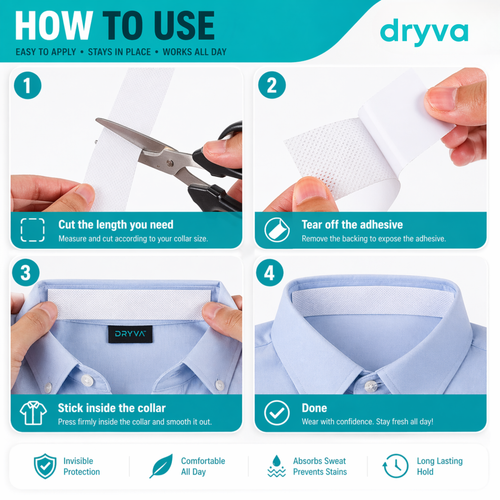 HOW TO USE

EASY TO APPLY • STAYS IN PLACE • WORKS ALL DAY

dryva

1

Cut the length you need
Measure and cut according to your collar size.

2

Tear off the adhesive
Remove the backing to expose the adhesive.

3

DRYVA

Stick inside the collar
Press firmly inside the collar and smooth it out.

4

Done
Wear with confidence. Stay fresh all day!

Invisible Protection

Comfortable All Day

Absorbs Sweat Prevents Stains

Long Lasting Hold