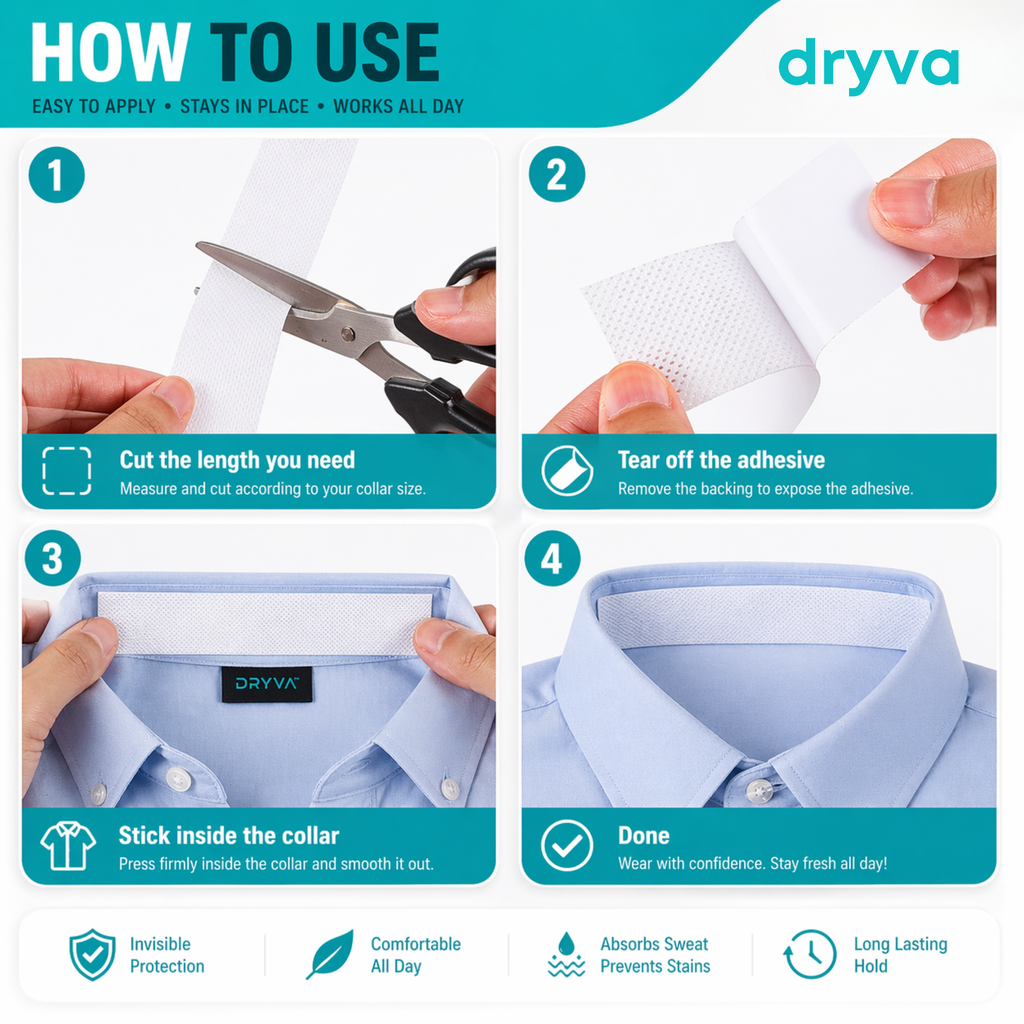 HOW TO USE

EASY TO APPLY • STAYS IN PLACE • WORKS ALL DAY

dryva

1

Cut the length you need
Measure and cut according to your collar size.

2

Tear off the adhesive
Remove the backing to expose the adhesive.

3

DRYVA

Stick inside the collar
Press firmly inside the collar and smooth it out.

4

Done
Wear with confidence. Stay fresh all day!

Invisible Protection

Comfortable All Day

Absorbs Sweat Prevents Stains

Long Lasting Hold